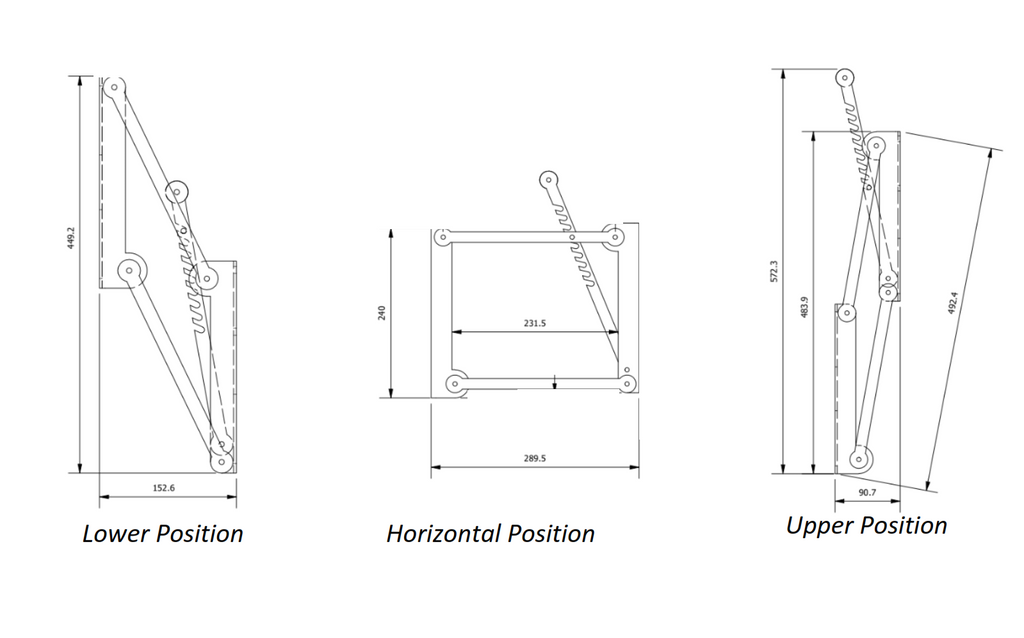 449.2

152.6

Lower Position

240

231.5

289.5

Horizontal Position

572.3

483.9

492.4

90.7

Upper Position